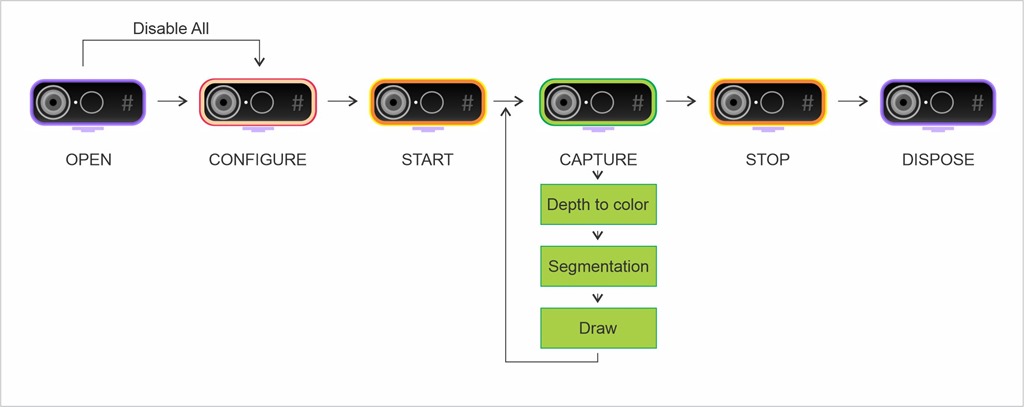 Disable All

OPEN

CONFIGURE

START

CAPTURE

STOP

DISPOSE

Depth to color

Segmentation

Draw